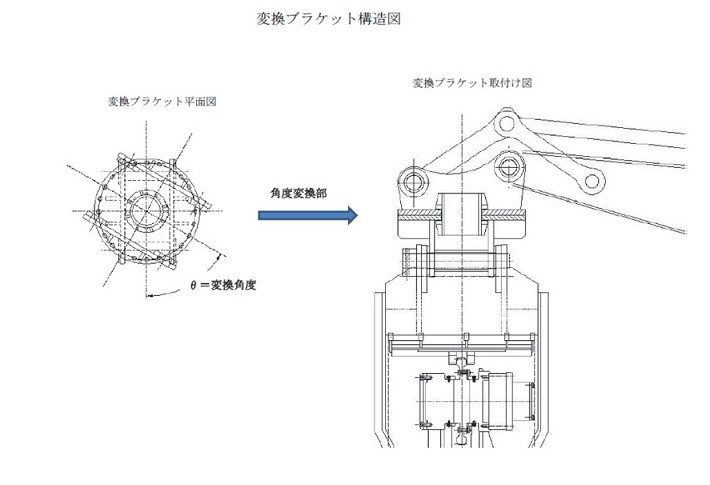 変換ブラケット構造図

変換ブラケット平面図

$\theta$＝変換角度

角度変換部

変換ブラケット取付け図